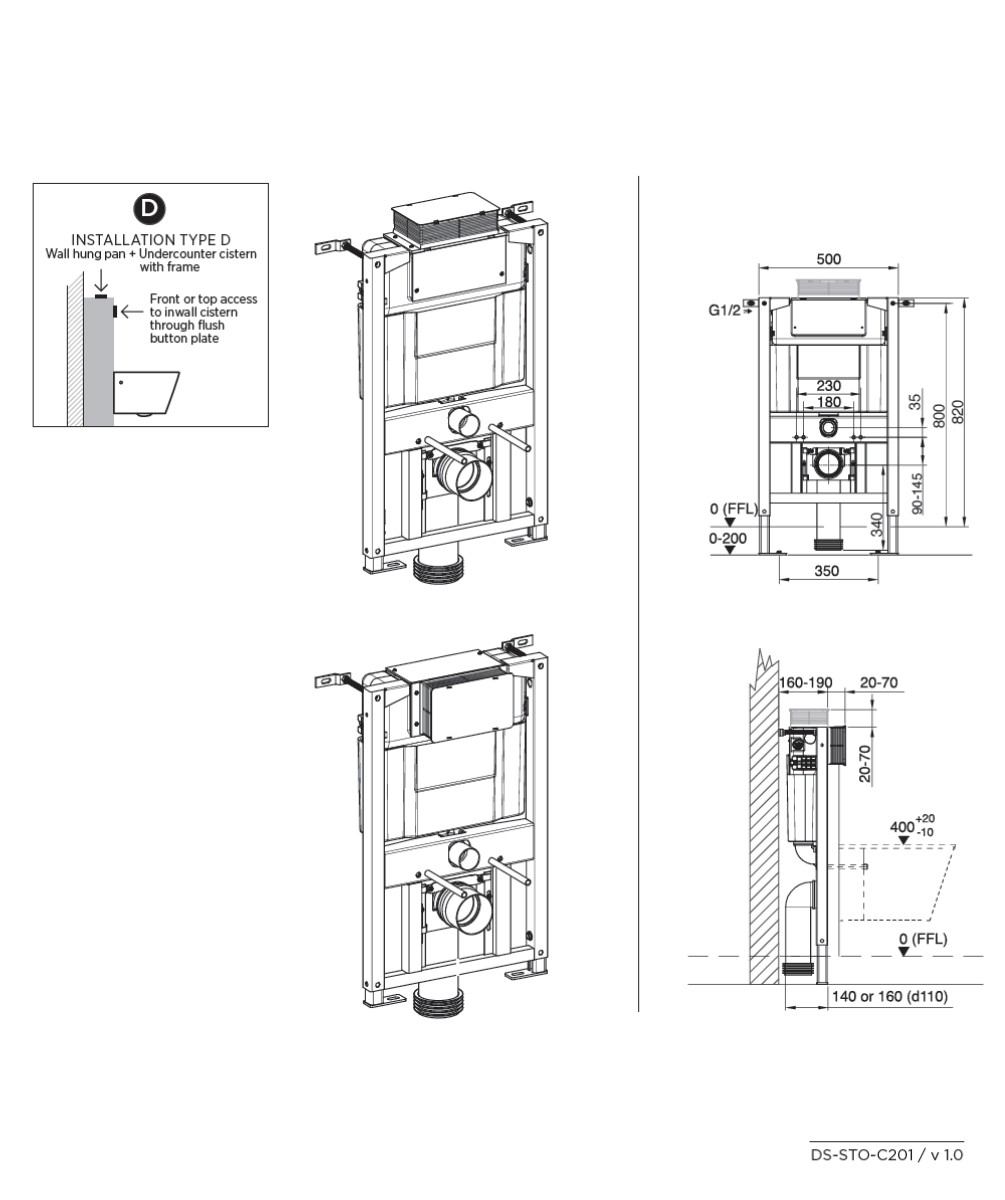 D

INSTALLATION TYPE D
Wall hung pan + Undercounter cistern with frame

Front or top access to inwall cistern through flush button plate

500
G1/2
230
180
35
800
820
90-145
0 (FFL)
0-200
340
350

160-190
20-70
20-70
$400^{+20}_{-10}$
0 (FFL)
140 or 160 (d110)

DS-STO-C201 / v 1.0